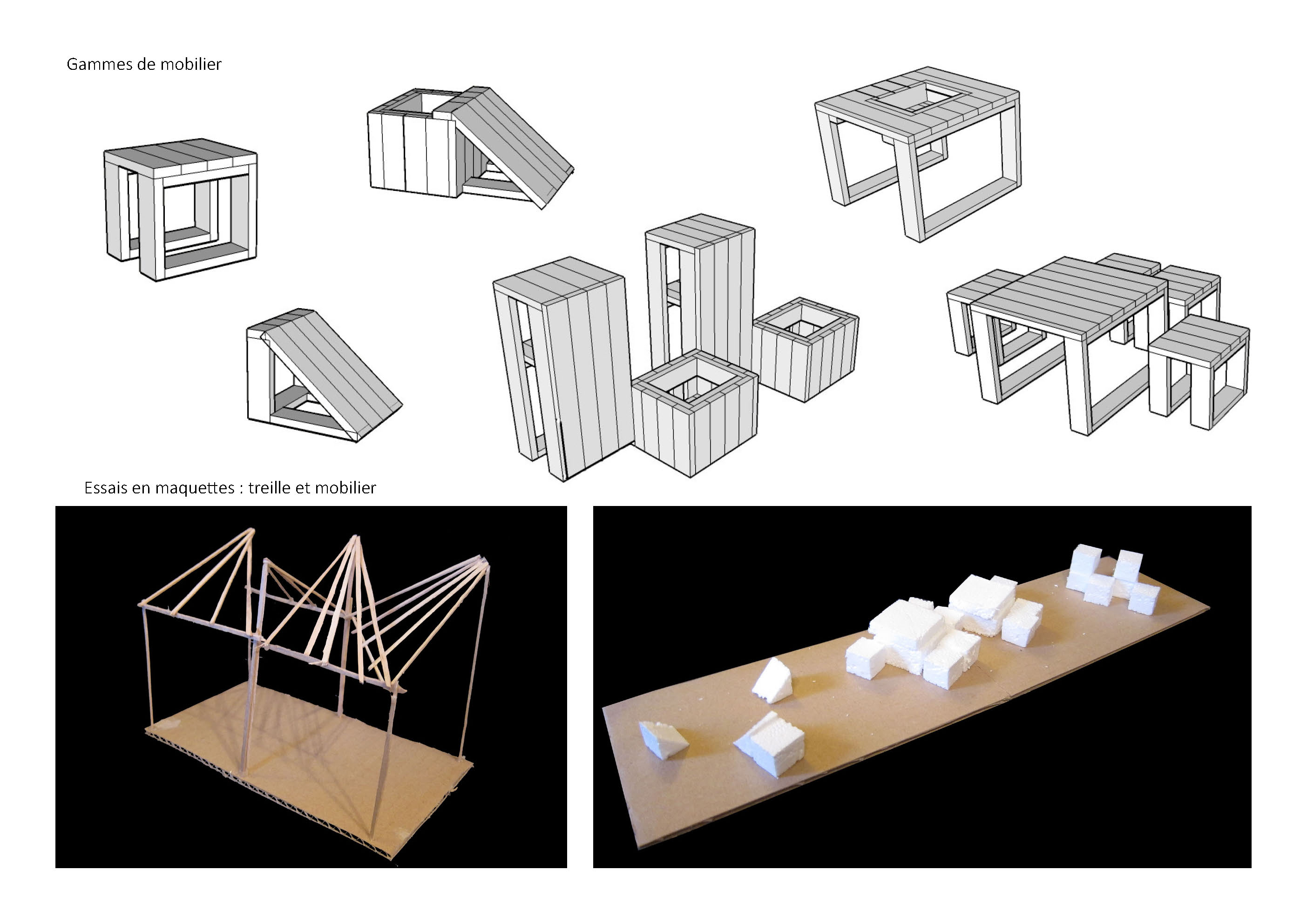 Gammes de mobilier

Essais en maquettes : treille et mobilier